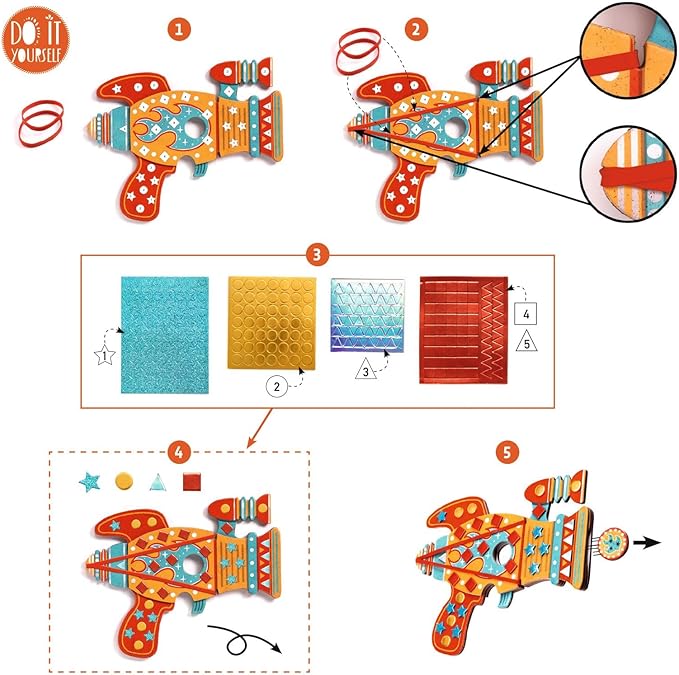 DO IT YOURSELF

1

2

3

1

2

3

4

5

4

5