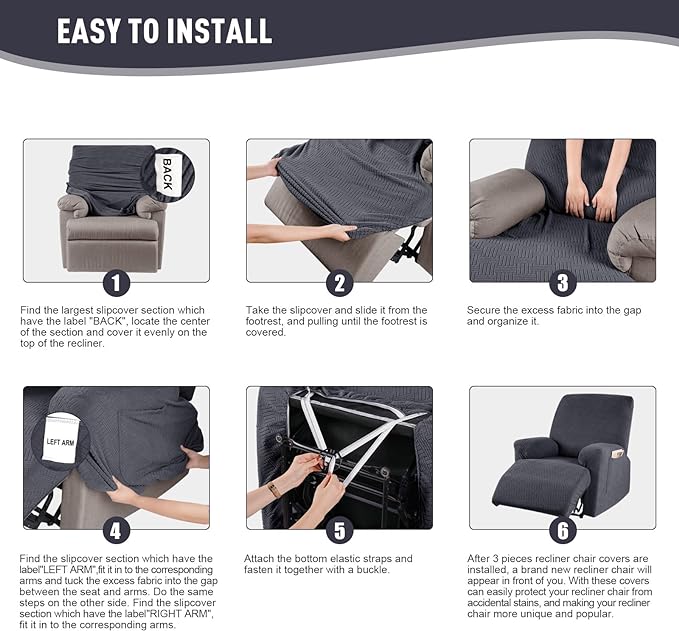 EASY TO INSTALL

BACK

1

Find the largest slipcover section which have the label "BACK", locate the center of the section and cover it evenly on the top of the recliner.

2

Take the slipcover and slide it from the footrest, and pulling until the footrest is covered.

3

Secure the excess fabric into the gap and organize it.

LEFT ARM

4

Find the slipcover section which have the label"LEFT ARM",fit it in to the corresponding arms and tuck the excess fabric into the gap between the seat and arms. Do the same steps on the other side. Find the slipcover section which have the label"RIGHT ARM", fit it in to the corresponding arms.

5

Attach the bottom elastic straps and fasten it together with a buckle.

6

After 3 pieces recliner chair covers are installed, a brand new recliner chair will appear in front of you. With these covers can easily protect your recliner chair from accidental stains, and making your recliner chair more unique and popular.