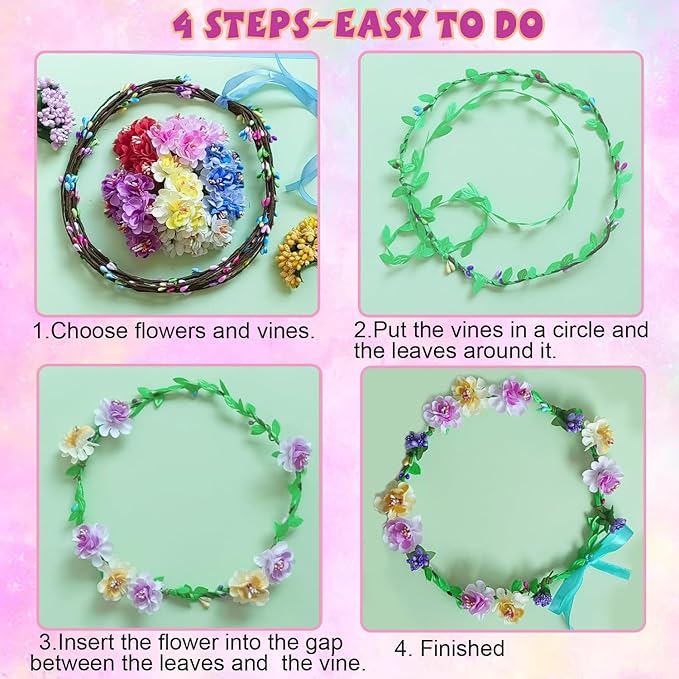 4 STEPS-EASY TO DO

1.Choose flowers and vines.

2.Put the vines in a circle and the leaves around it.

3.Insert the flower into the gap between the leaves and the vine.

4. Finished