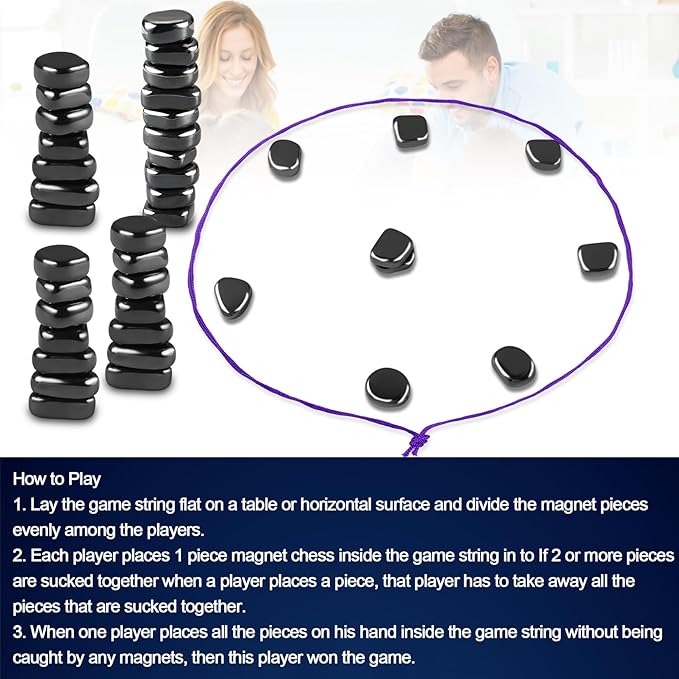 How to Play
1. Lay the game string flat on a table or horizontal surface and divide the magnet pieces evenly among the players.
2. Each player places 1 piece magnet chess inside the game string in to If 2 or more pieces are sucked together when a player places a piece, that player has to take away all the pieces that are sucked together.
3. When one player places all the pieces on his hand inside the game string without being caught by any magnets, then this player won the game.