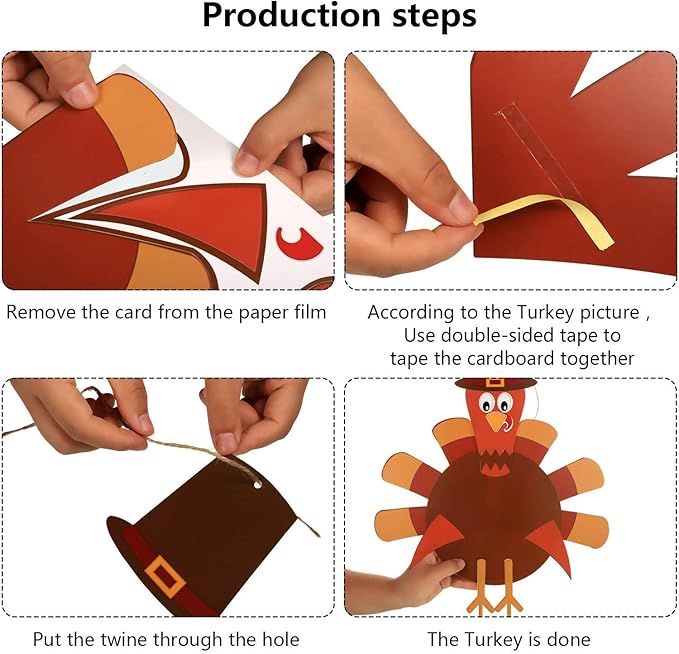 Production steps

Remove the card from the paper film

According to the Turkey picture , Use double-sided tape to tape the cardboard together

Put the twine through the hole

The Turkey is done