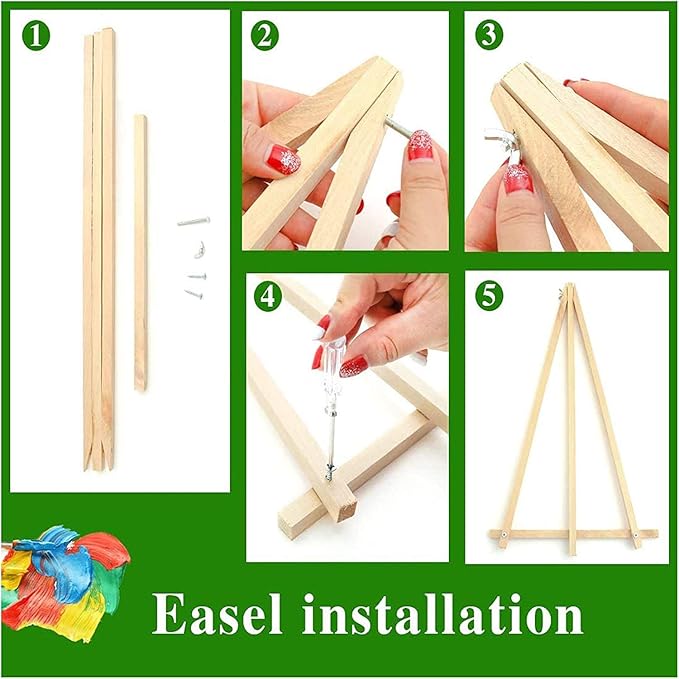 1

2

3

4

5

Easel installation