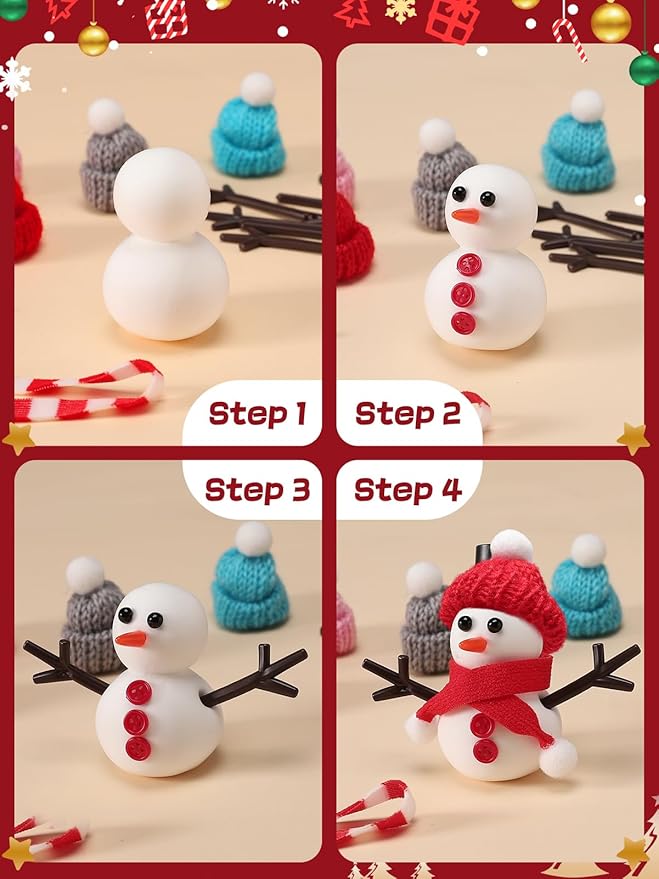 Step 1

Step 2

Step 3

Step 4