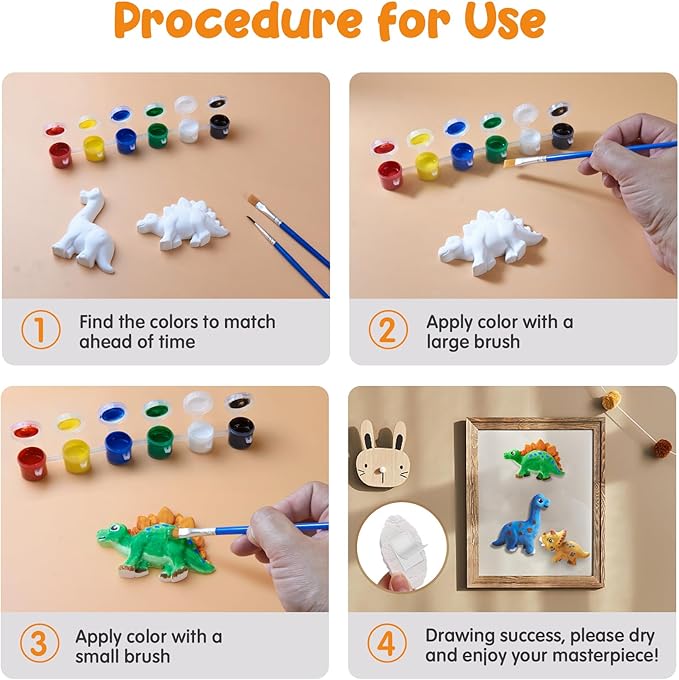 Procedure for Use

1 Find the colors to match ahead of time

2 Apply color with a large brush

3 Apply color with a small brush

4 Drawing success, please dry and enjoy your masterpiece!