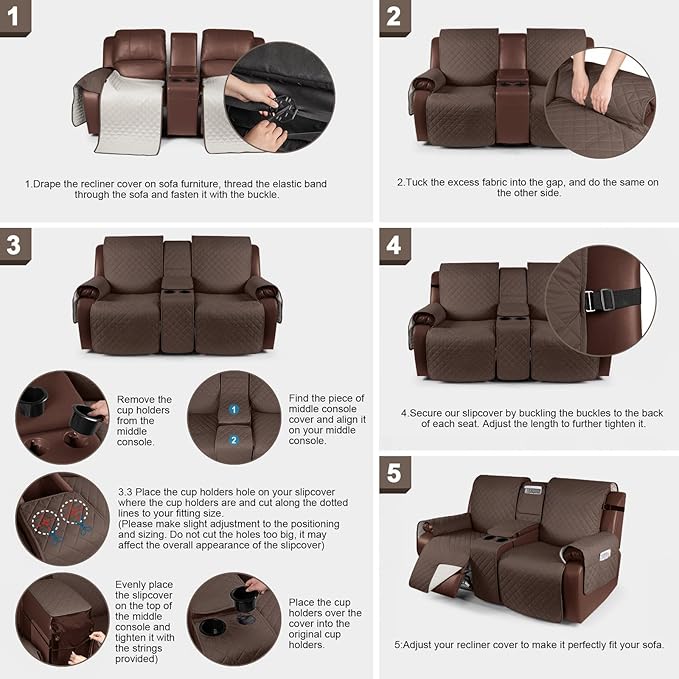 1

1.Drape the recliner cover on sofa furniture, thread the elastic band through the sofa and fasten it with the buckle.

2

2.Tuck the excess fabric into the gap, and do the same on the other side.

3

Remove the cup holders from the middle console.

1
2

Find the piece of middle console cover and align it on your middle console.

3.3 Place the cup holders hole on your slipcover where the cup holders are and cut along the dotted lines to your fitting size.
(Please make slight adjustment to the positioning and sizing. Do not cut the holes too big, it may affect the overall appearance of the slipcover)

Evenly place the slipcover on the top of the middle console and tighten it with the strings provided)

Place the cup holders over the cover into the original cup holders.

4

4.Secure our slipcover by buckling the buckles to the back of each seat. Adjust the length to further tighten it.

5

5:Adjust your recliner cover to make it perfectly fit your sofa.