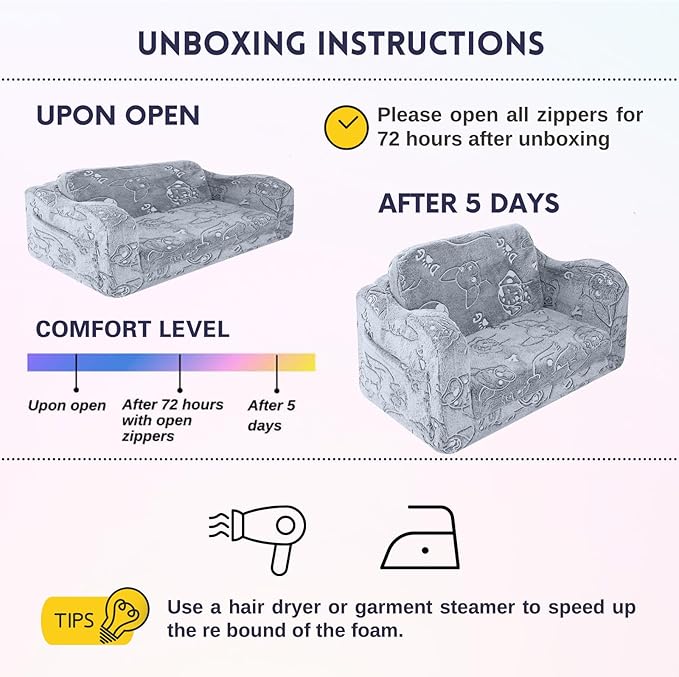 UNBOXING INSTRUCTIONS

UPON OPEN

Please open all zippers for 72 hours after unboxing

AFTER 5 DAYS

COMFORT LEVEL

Upon open

After 72 hours with open zippers

After 5 days

TIPS

Use a hair dryer or garment steamer to speed up the re bound of the foam.