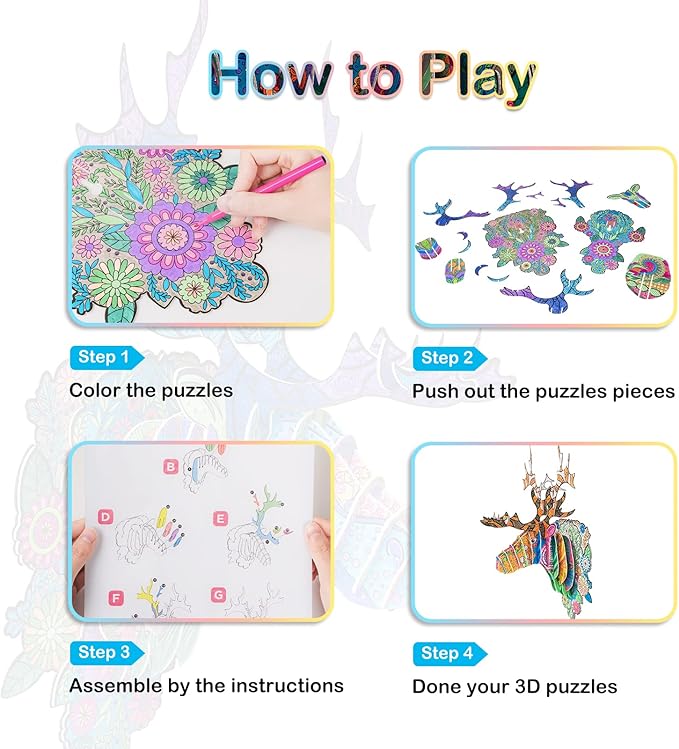 How to Play

Step 1
Color the puzzles

Step 2
Push out the puzzles pieces

B
D
E
F
G

Step 3
Assemble by the instructions

Step 4
Done your 3D puzzles