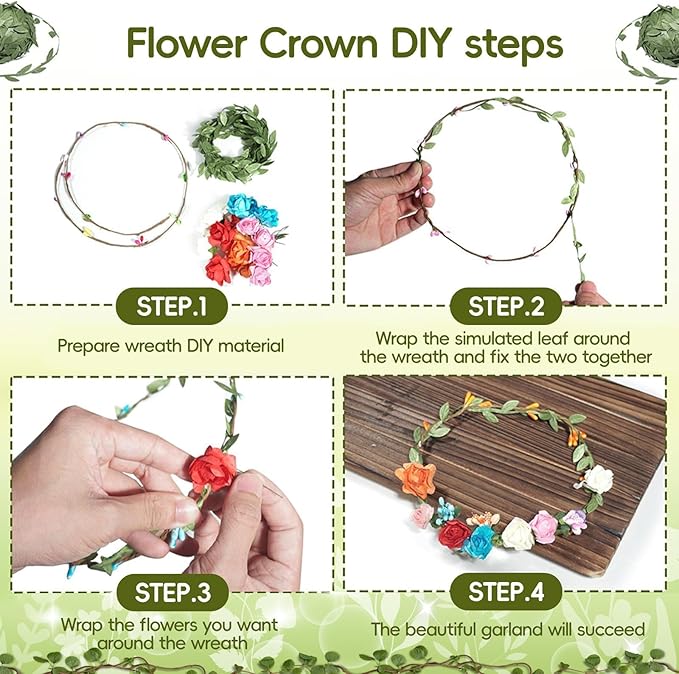 Flower Crown DIY steps

STEP.1

Prepare wreath DIY material

STEP.2

Wrap the simulated leaf around the wreath and fix the two together

STEP.3

Wrap the flowers you want around the wreath

STEP.4

The beautiful garland will succeed