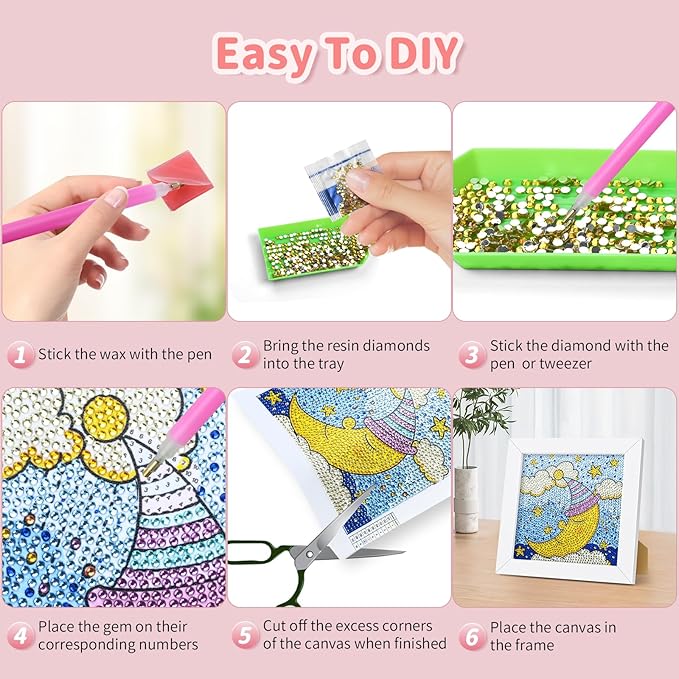 Easy To DIY

1 Stick the wax with the pen

2 Bring the resin diamonds into the tray

3 Stick the diamond with the pen or tweezer

4 Place the gem on their corresponding numbers

5 Cut off the excess corners of the canvas when finished

6 Place the canvas in the frame