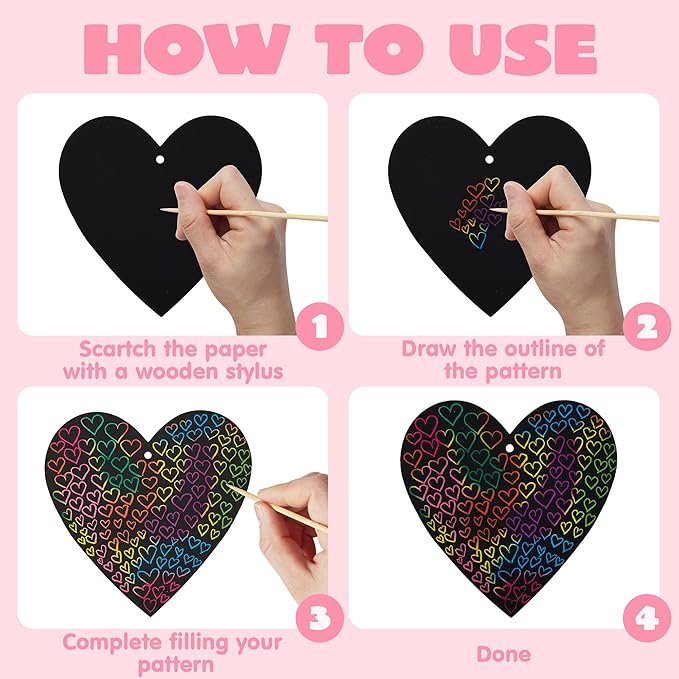 HOW TO USE

1

Scartch the paper with a wooden stylus

2

Draw the outline of the pattern

3

Complete filling your pattern

4

Done