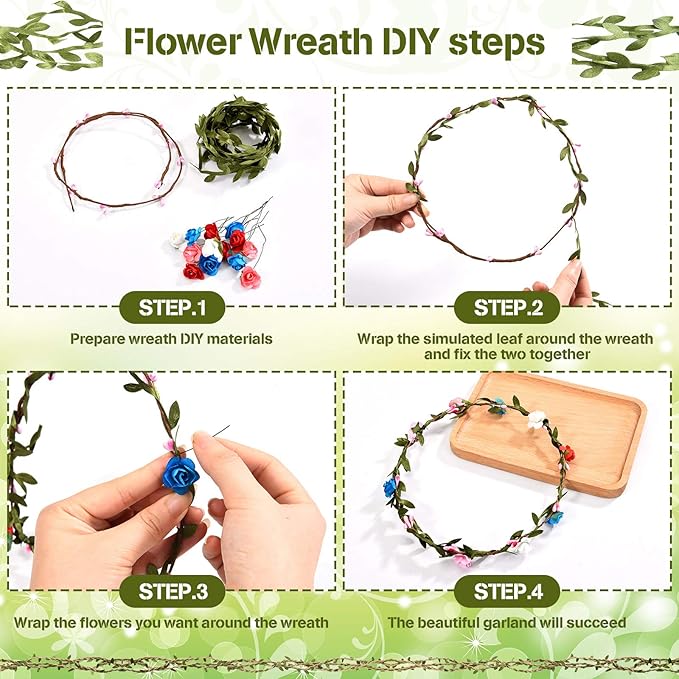 Flower Wreath DIY steps

STEP.1

Prepare wreath DIY materials

STEP.2

Wrap the simulated leaf around the wreath and fix the two together

STEP.3

Wrap the flowers you want around the wreath

STEP.4

The beautiful garland will succeed