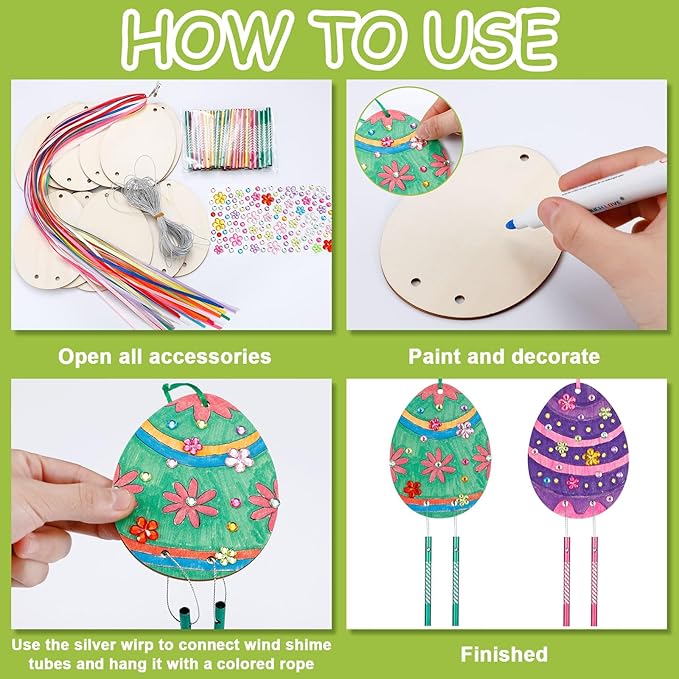 HOW TO USE

Open all accessories

Paint and decorate

Use the silver wirp to connect wind shime tubes and hang it with a colored rope

Finished