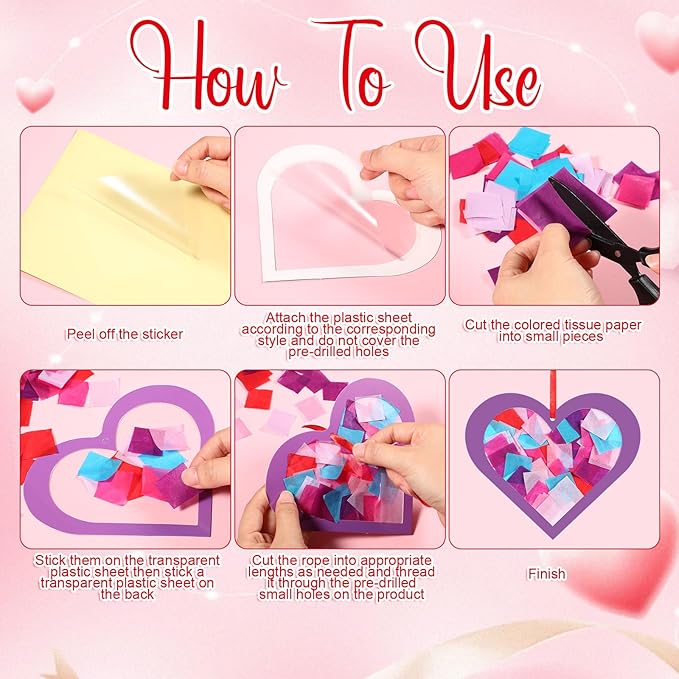 How To Use

Peel off the sticker

Attach the plastic sheet according to the corresponding style and do not cover the pre-drilled holes

Cut the colored tissue paper into small pieces

Stick them on the transparent plastic sheet then stick a transparent plastic sheet on the back

Cut the rope into appropriate lengths as needed and thread it through the pre-drilled small holes on the product

Finish