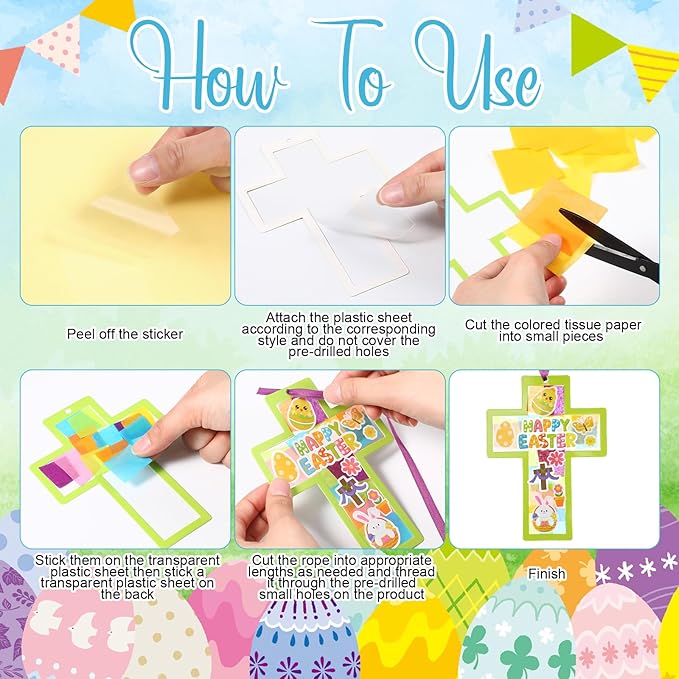 How To Use

Peel off the sticker

Attach the plastic sheet according to the corresponding style and do not cover the pre-drilled holes

Cut the colored tissue paper into small pieces

HAPPY EASTER

HAPPY EASTER

Stick them on the transparent plastic sheet then stick a transparent plastic sheet on the back

Cut the rope into appropriate lengths as needed and thread it through the pre-drilled small holes on the product

Finish