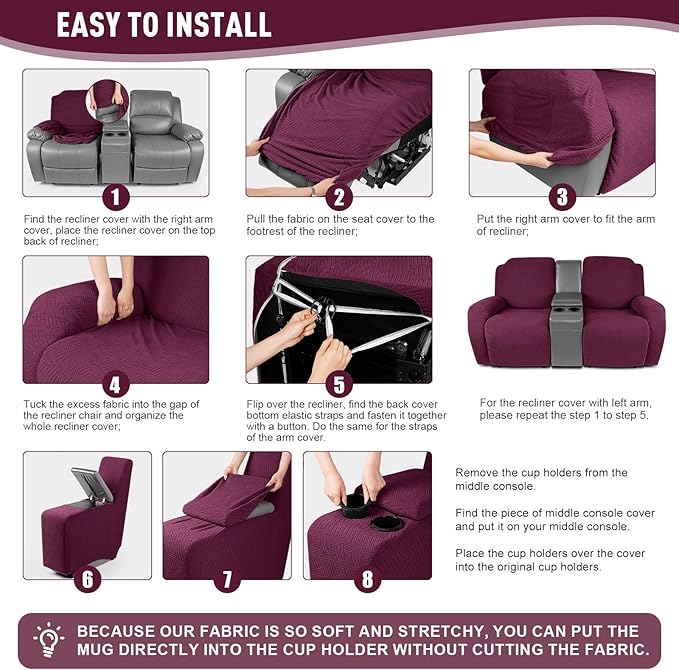 EASY TO INSTALL

1
Find the recliner cover with the right arm cover, place the recliner cover on the top back of recliner;

2
Pull the fabric on the seat cover to the footrest of the recliner;

3
Put the right arm cover to fit the arm of recliner;

4
Tuck the excess fabric into the gap of the recliner chair and organize the whole recliner cover;

5
Flip over the recliner, find the back cover bottom elastic straps and fasten it together with a button. Do the same for the straps of the arm cover.

For the recliner cover with left arm, please repeat the step 1 to step 5.

6

7

8

Remove the cup holders from the middle console.

Find the piece of middle console cover and put it on your middle console.

Place the cup holders over the cover into the original cup holders.

BECAUSE OUR FABRIC IS SO SOFT AND STRETCHY, YOU CAN PUT THE MUG DIRECTLY INTO THE CUP HOLDER WITHOUT CUTTING THE FABRIC.