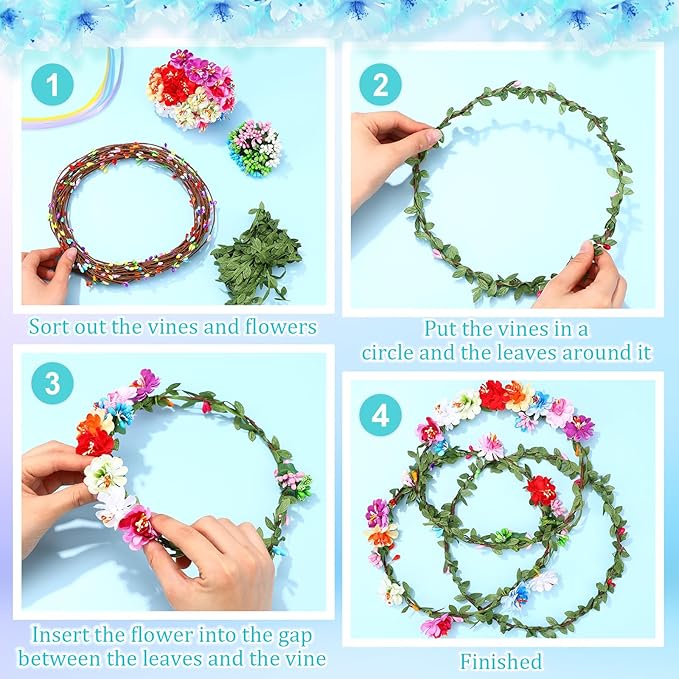 1

Sort out the vines and flowers

2

Put the vines in a circle and the leaves around it

3

Insert the flower into the gap between the leaves and the vine

4

Finished