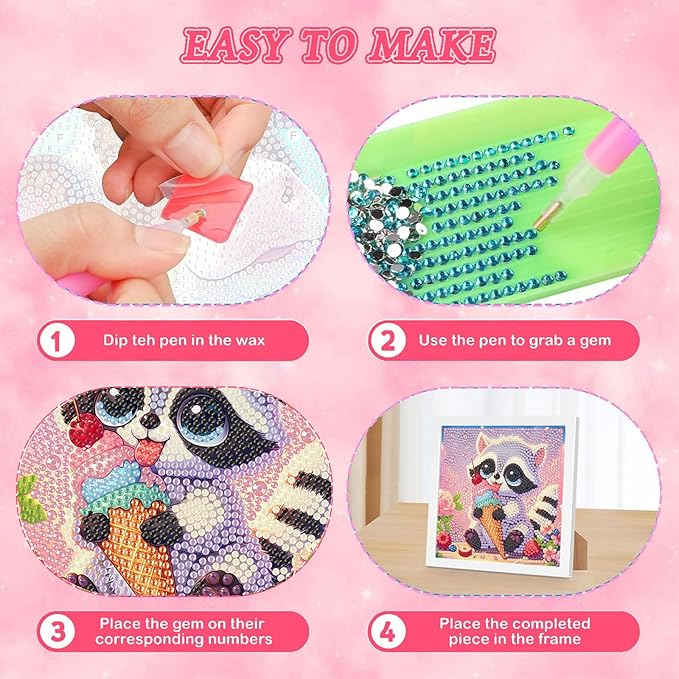 EASY TO MAKE

1 Dip teh pen in the wax

2 Use the pen to grab a gem

3 Place the gem on their corresponding numbers

4 Place the completed piece in the frame