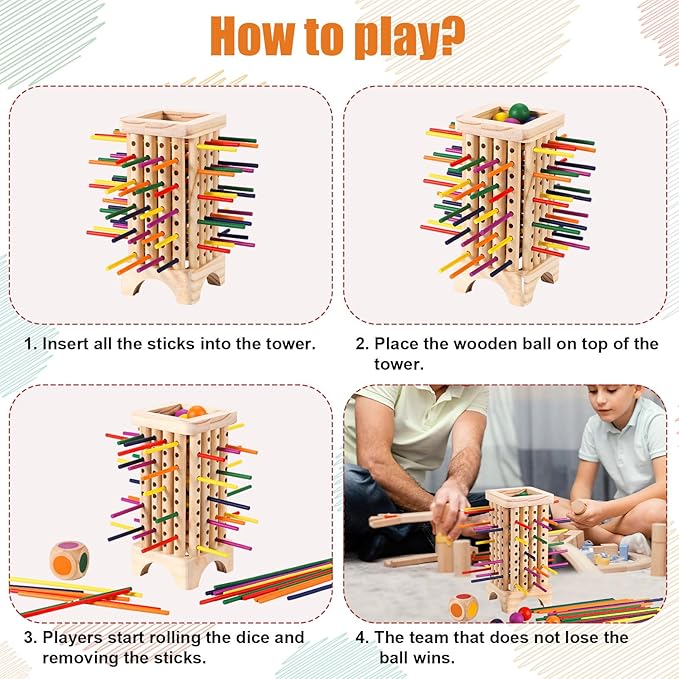 How to play?

1. Insert all the sticks into the tower.

2. Place the wooden ball on top of the tower.

3. Players start rolling the dice and removing the sticks.

4. The team that does not lose the ball wins.