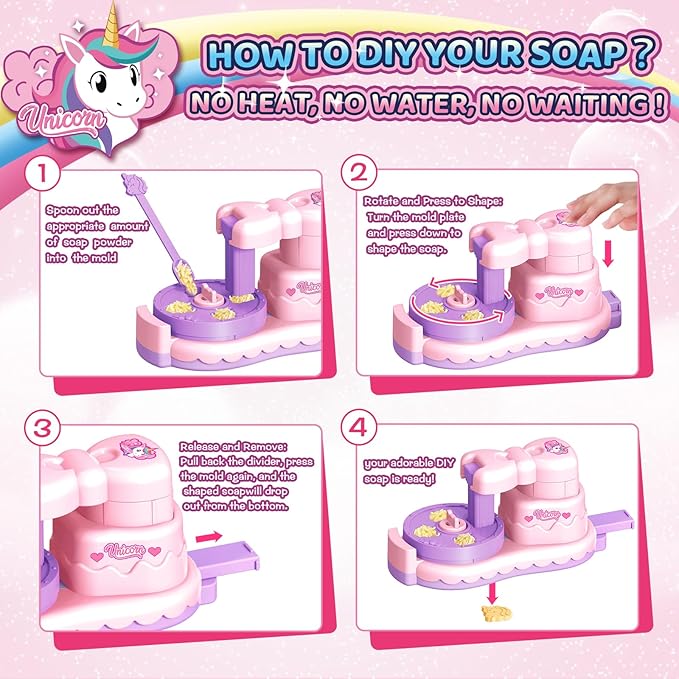 Unicorn

HOW TO DIY YOUR SOAP ?
NO HEAT, NO WATER, NO WAITING !

1
Spoon out the appropriate amount of soap powder into the mold

Unicorn

2
Rotate and Press to Shape: Turn the mold plate and press down to shape the soap.

Unicorn

3
Release and Remove: Pull back the divider, press the mold again, and the shaped soapwill drop out from the bottom.

Unicorn

4
your adorable DIY soap is ready!

Unicorn