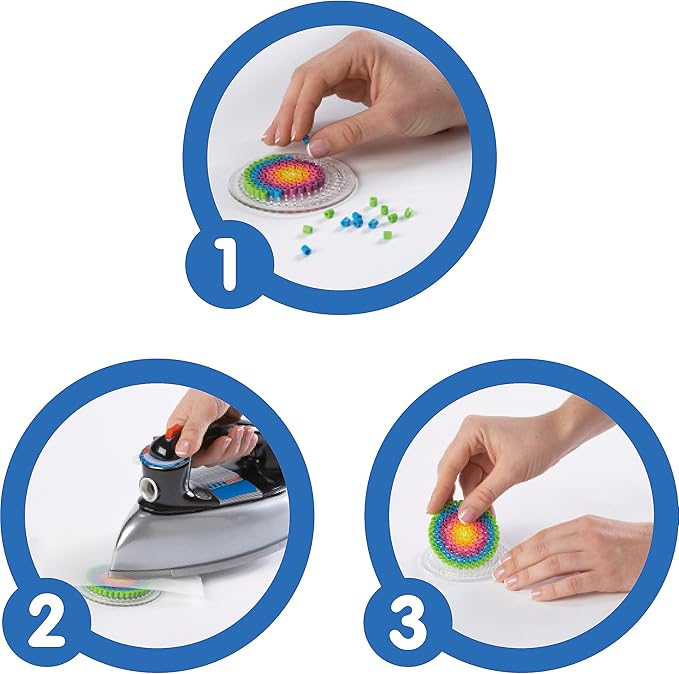 1

2

3