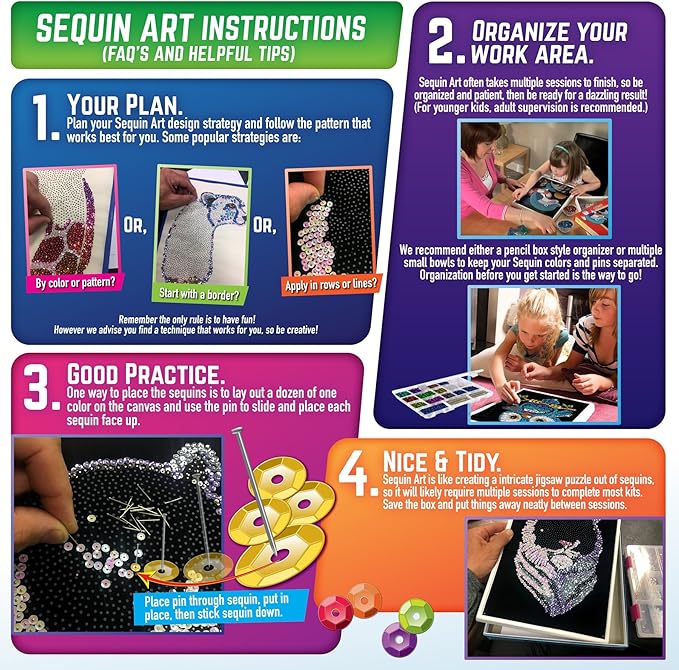 SEQUIN ART INSTRUCTIONS
(FAQ'S AND HELPFUL TIPS)

1. YOUR PLAN.
Plan your Sequin Art design strategy and follow the pattern that works best for you. Some popular strategies are:

By color or pattern?
OR,
Start with a border?
OR,
Apply in rows or lines?

Remember the only rule is to have fun!
However we advise you find a technique that works for you, so be creative!

2. ORGANIZE YOUR WORK AREA.
Sequin Art often takes multiple sessions to finish, so be organized and patient, then be ready for a dazzling result! (For younger kids, adult supervision is recommended.)

We recommend either a pencil box style organizer or multiple small bowls to keep your Sequin colors and pins separated. Organization before you get started is the way to go!

3. GOOD PRACTICE.
One way to place the sequins is to lay out a dozen of one color on the canvas and use the pin to slide and place each sequin face up.

Place pin through sequin, put in place, then stick sequin down.

4. NICE & TIDY.
Sequin Art is like creating a intricate jigsaw puzzle out of sequins, so it will likely require multiple sessions to complete most kits. Save the box and put things away neatly between sessions.